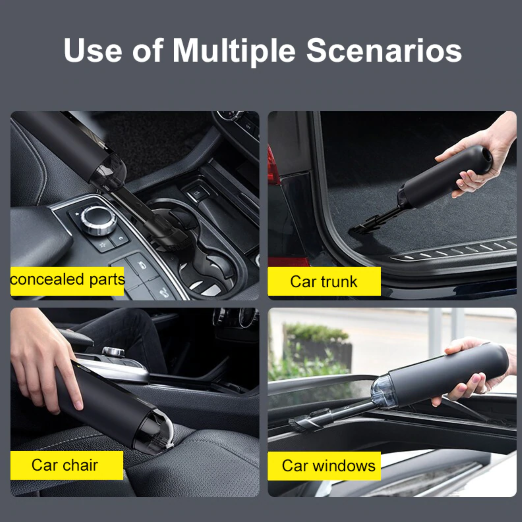 Use of Multiple Scenarios

concealed parts

Car trunk

Car chair

Car windows